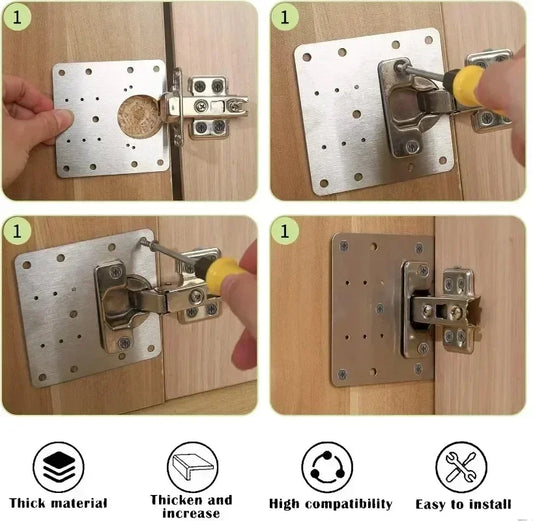 1

1

1

1

Thick material

Thicken and increase

High compatibility

Easy to install