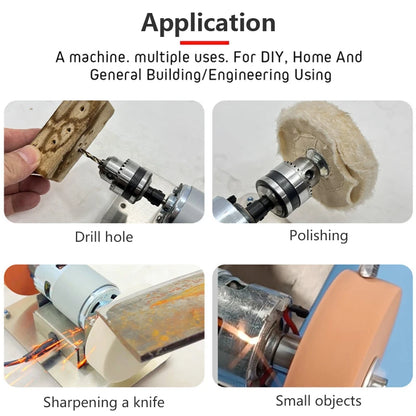 Application

A machine. multiple uses. For DIY, Home And General Building/Engineering Using

Drill hole

Polishing

Sharpening a knife

Small objects